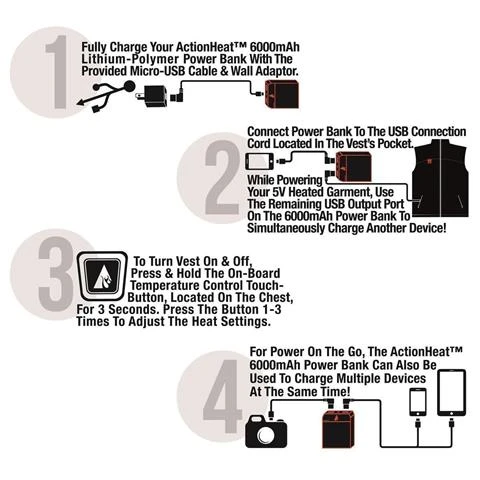 1

Fully Charge Your ActionHeat™ 6000mAh Lithium-Polymer Power Bank With The Provided Micro-USB Cable & Wall Adaptor.

2

Connect Power Bank To The USB Connection Cord Located In The Vest's Pocket.

While Powering Your 5V Heated Garment, Use The Remaining USB Output Port On The 6000mAh Power Bank To Simultaneously Charge Another Device!

3

To Turn Vest On & Off, Press & Hold The On-Board Temperature Control Touch-Button, Located On The Chest, For 3 Seconds. Press The Button 1-3 Times To Adjust The Heat Settings.

4

For Power On The Go, The ActionHeat™ 6000mAh Power Bank Can Also Be Used To Charge Multiple Devices At The Same Time!